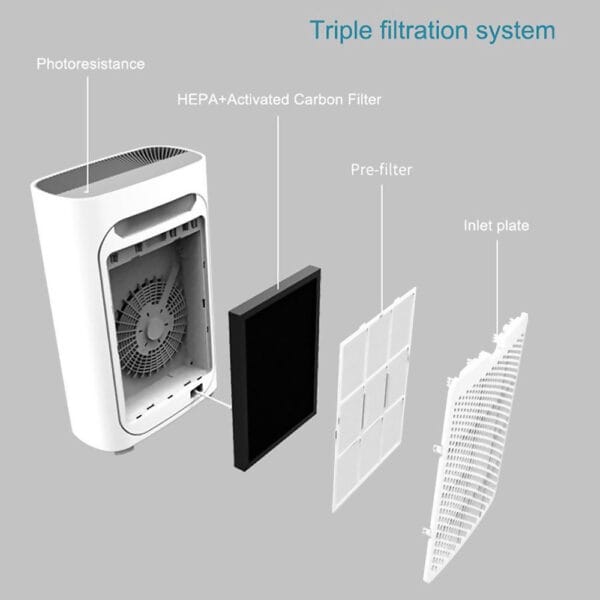 Triple filtration system

Photoresistance

HEPA+Activated Carbon Filter

Pre-filter

Inlet plate